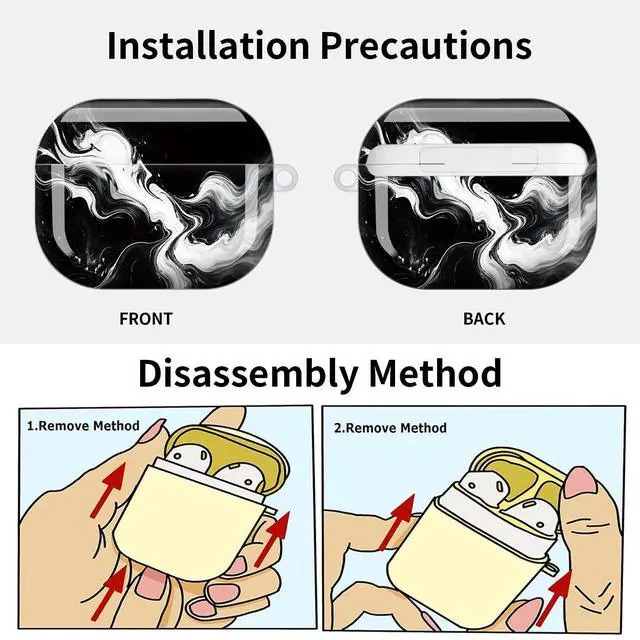 Installation Precautions

FRONT

BACK

Disassembly Method

1.Remove Method

2.Remove Method