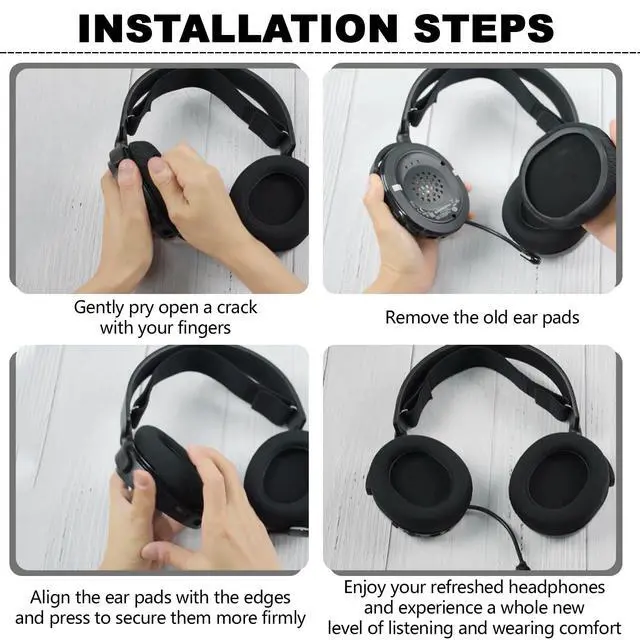 INSTALLATION STEPS

Gently pry open a crack with your fingers

Remove the old ear pads

Align the ear pads with the edges and press to secure them more firmly

Enjoy your refreshed headphones and experience a whole new level of listening and wearing comfort