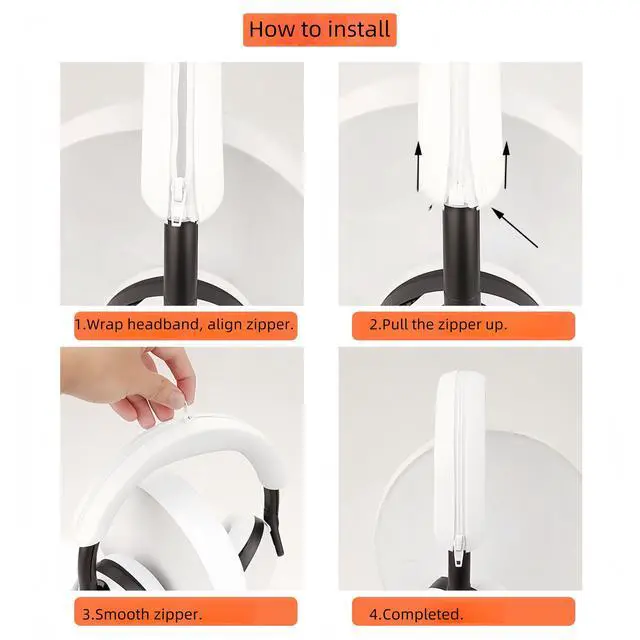 How to install

1.Wrap headband, align zipper.

2.Pull the zipper up.

3.Smooth zipper.

4.Completed.