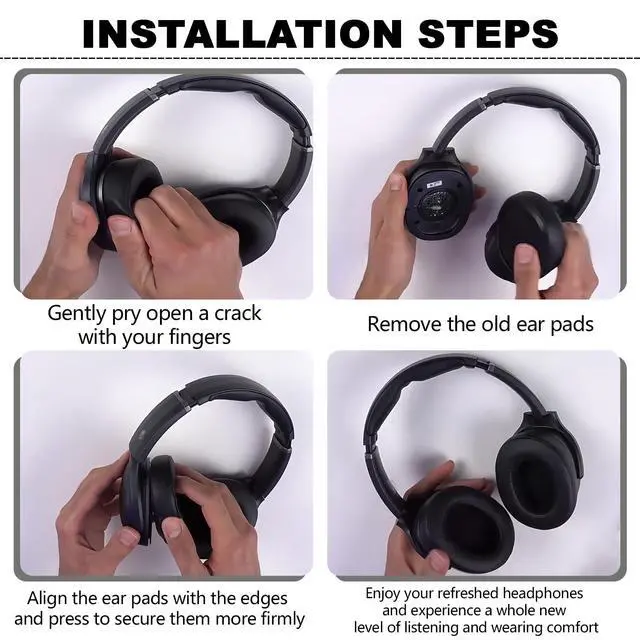 INSTALLATION STEPS

Gently pry open a crack with your fingers

Remove the old ear pads

Align the ear pads with the edges and press to secure them more firmly

Enjoy your refreshed headphones and experience a whole new level of listening and wearing comfort