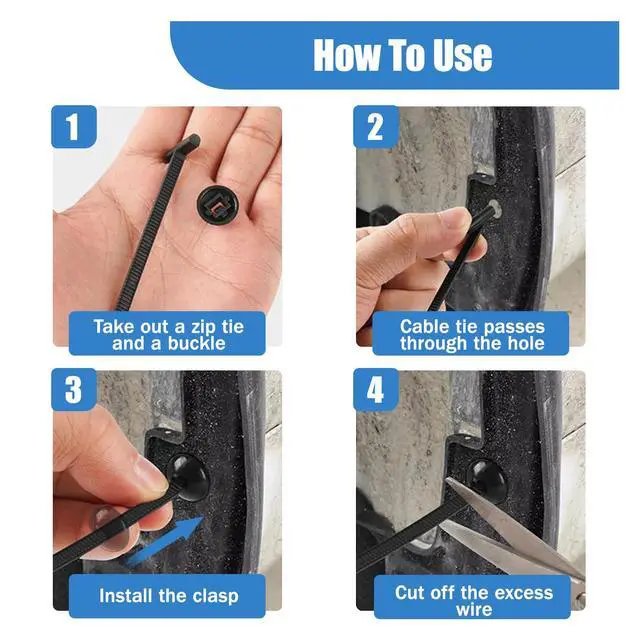 How To Use

1

Take out a zip tie and a buckle

2

Cable tie passes through the hole

3

Install the clasp

4

Cut off the excess wire