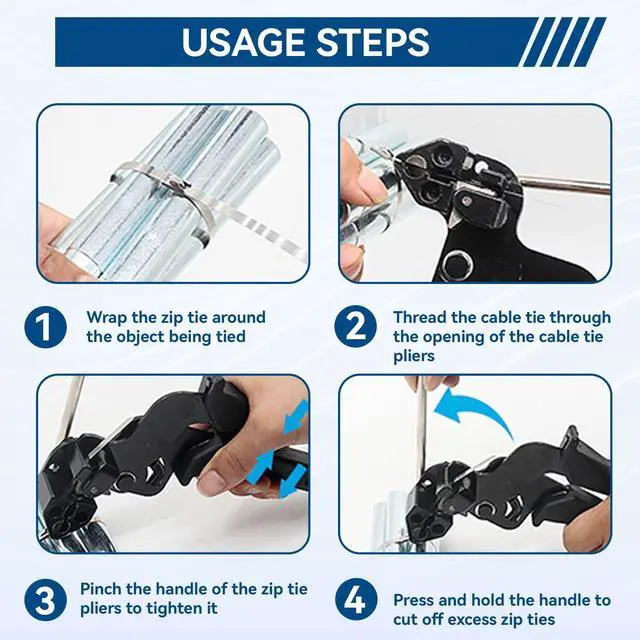 USAGE STEPS

1 Wrap the zip tie around the object being tied

2 Thread the cable tie through the opening of the cable tie pliers

3 Pinch the handle of the zip tie pliers to tighten it

4 Press and hold the handle to cut off excess zip ties