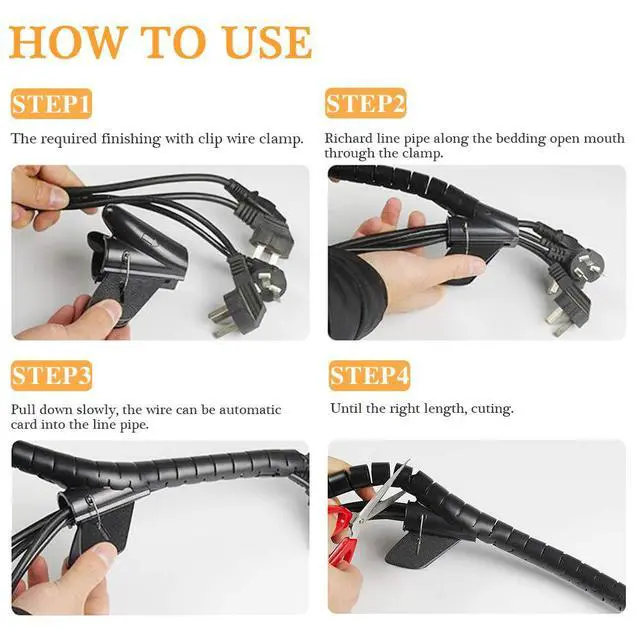 HOW TO USE

STEP1

The required finishing with clip wire clamp.

STEP2

Richard line pipe along the bedding open mouth through the clamp.

STEP3

Pull down slowly, the wire can be automatic card into the line pipe.

STEP4

Until the right length, cuting.