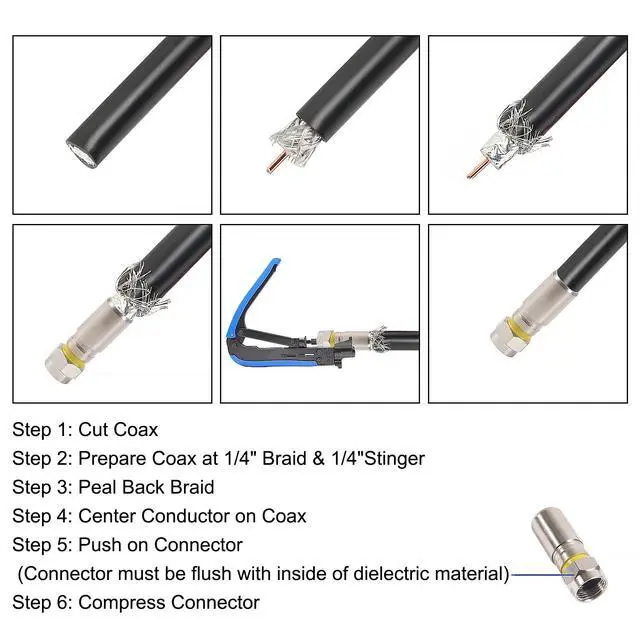 Step 1: Cut Coax
Step 2: Prepare Coax at 1/4" Braid & 1/4"Stinger
Step 3: Peal Back Braid
Step 4: Center Conductor on Coax
Step 5: Push on Connector
(Connector must be flush with inside of dielectric material)
Step 6: Compress Connector