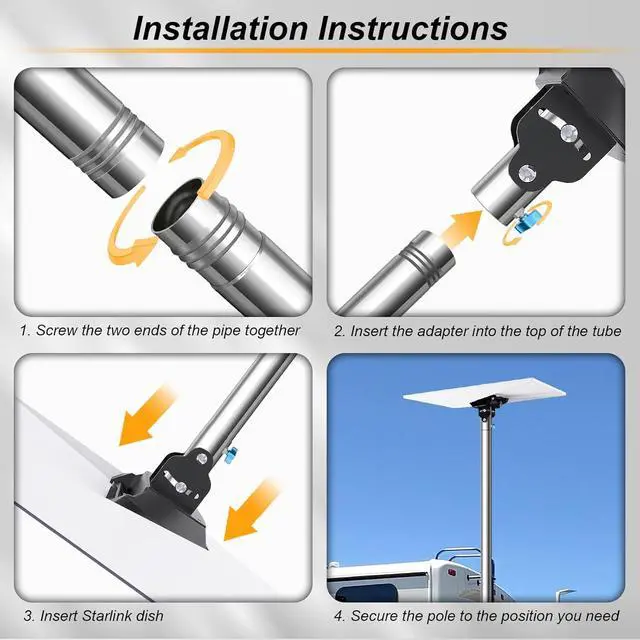 Installation Instructions

1. Screw the two ends of the pipe together

2. Insert the adapter into the top of the tube

3. Insert Starlink dish

4. Secure the pole to the position you need