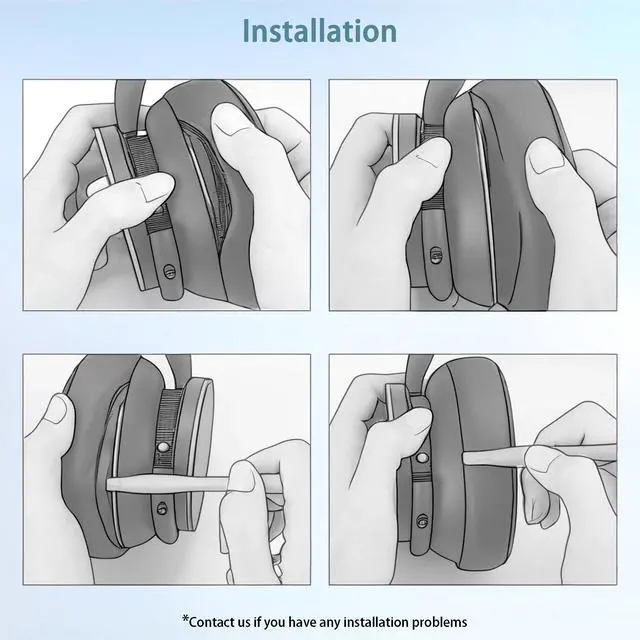 Installation

*Contact us if you have any installation problems