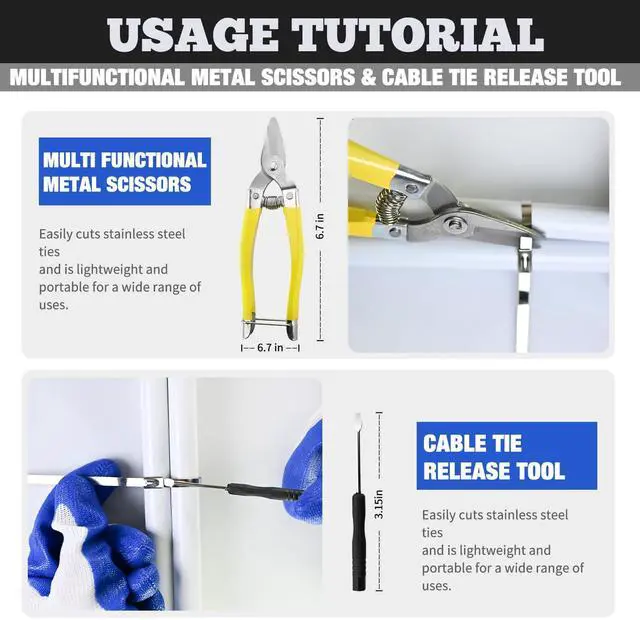 USAGE TUTORIAL

MULTIFUNCTIONAL METAL SCISSORS & CABLE TIE RELEASE TOOL

MULTI FUNCTIONAL METAL SCISSORS

Easily cuts stainless steel ties
and is lightweight and portable for a wide range of uses.

6.7 in

6.7 in

3.15in

CABLE TIE RELEASE TOOL

Easily cuts stainless steel ties
and is lightweight and portable for a wide range of uses.