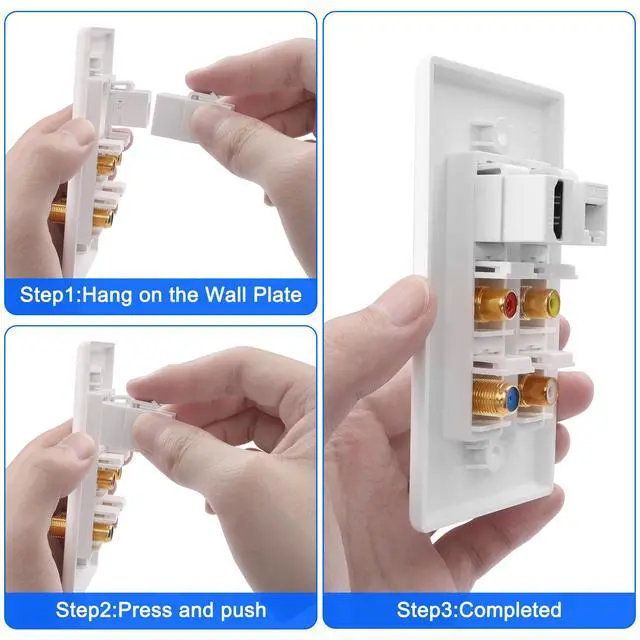 Step1:Hang on the Wall Plate

Step2:Press and push

Step3:Completed