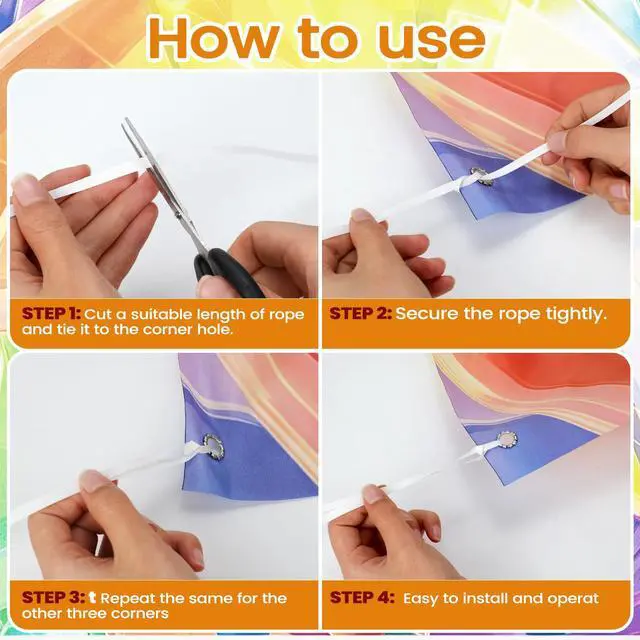 How to use

STEP 1: Cut a suitable length of rope and tie it to the corner hole.

STEP 2: Secure the rope tightly.

STEP 3: t Repeat the same for the other three corners

STEP 4: Easy to install and operat