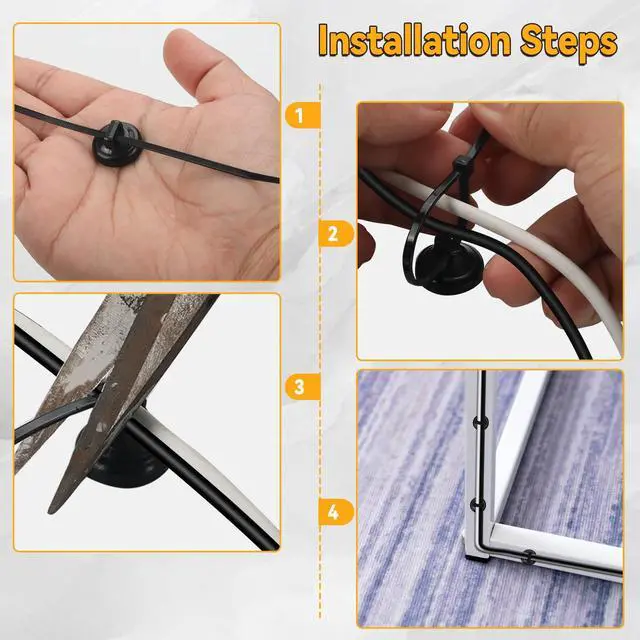 Installation Steps

1

2

3

4