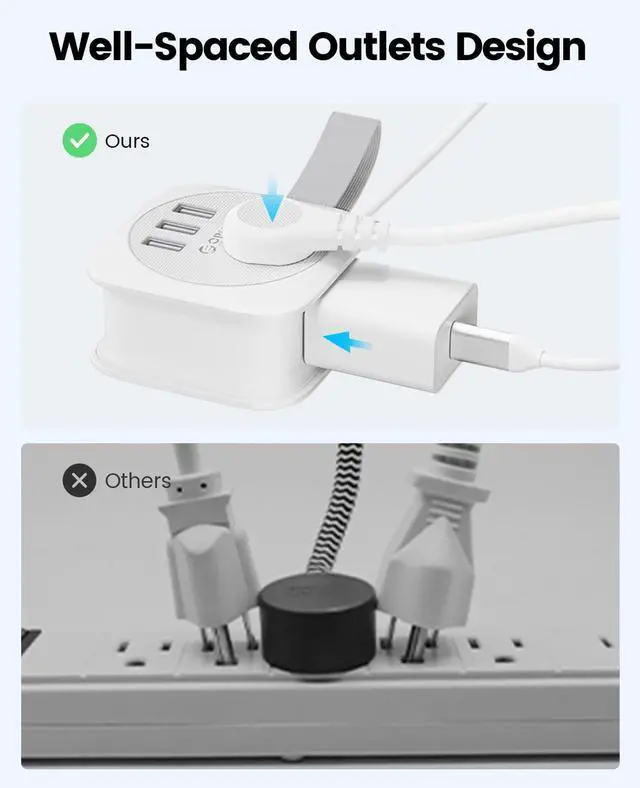 Well-Spaced Outlets Design

Ours

Others