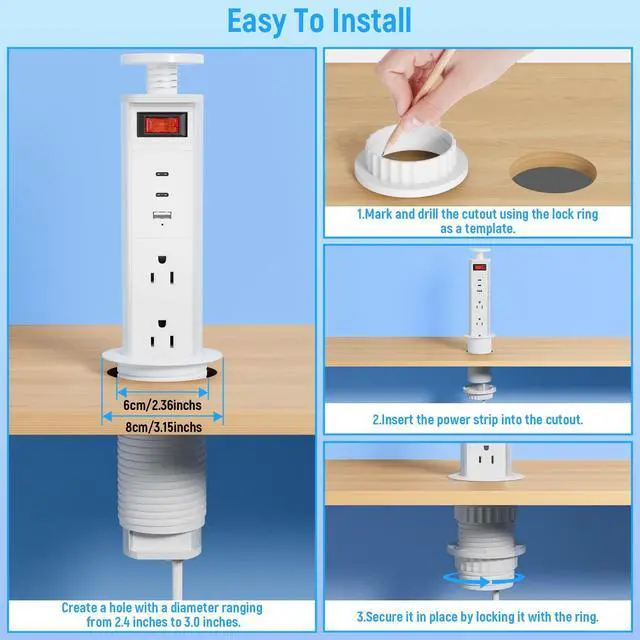 Easy To Install

6cm/2.36inchs

8cm/3.15inchs

Create a hole with a diameter ranging from 2.4 inches to 3.0 inches.

1.Mark and drill the cutout using the lock ring as a template.

2.Insert the power strip into the cutout.

3.Secure it in place by locking it with the ring.