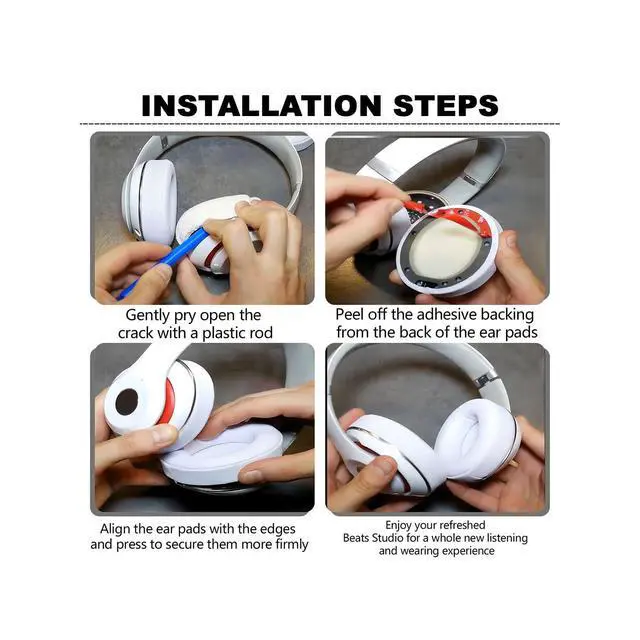 INSTALLATION STEPS

Gently pry open the crack with a plastic rod

Peel off the adhesive backing from the back of the ear pads

Align the ear pads with the edges and press to secure them more firmly

Enjoy your refreshed Beats Studio for a whole new listening and wearing experience