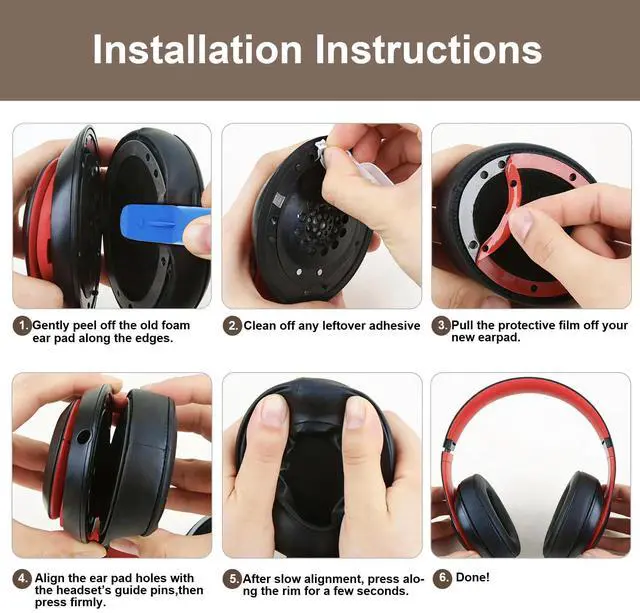 Installation Instructions

1. Gently peel off the old foam ear pad along the edges.

2. Clean off any leftover adhesive

3. Pull the protective film off your new earpad.

4. Align the ear pad holes with the headset's guide pins,then press firmly.

5. After slow alignment, press along the rim for a few seconds.

6. Done!