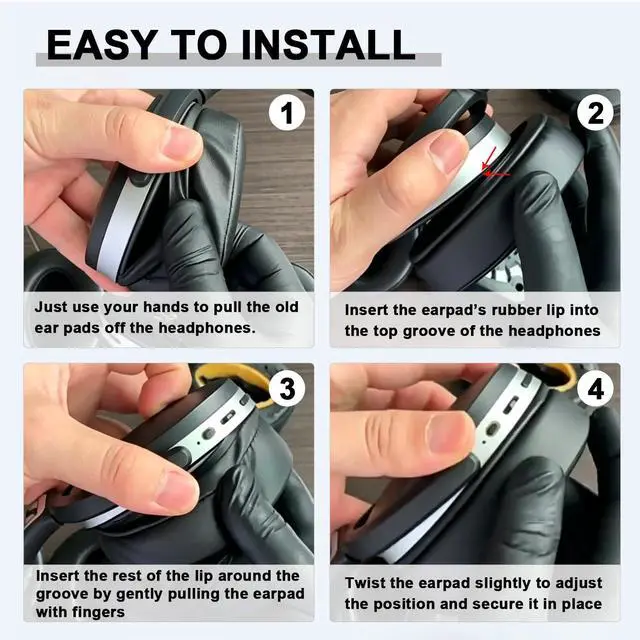 EASY TO INSTALL

1

Just use your hands to pull the old ear pads off the headphones.

2

Insert the earpad's rubber lip into the top groove of the headphones

3

Insert the rest of the lip around the groove by gently pulling the earpad with fingers

4

Twist the earpad slightly to adjust the position and secure it in place