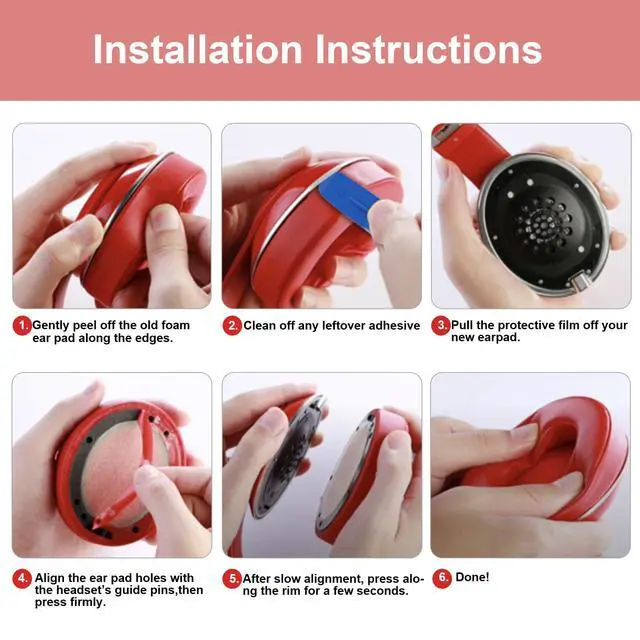 Installation Instructions

1. Gently peel off the old foam ear pad along the edges.

2. Clean off any leftover adhesive

3. Pull the protective film off your new earpad.

4. Align the ear pad holes with the headset's guide pins,then press firmly.

5. After slow alignment, press along the rim for a few seconds.

6. Done!