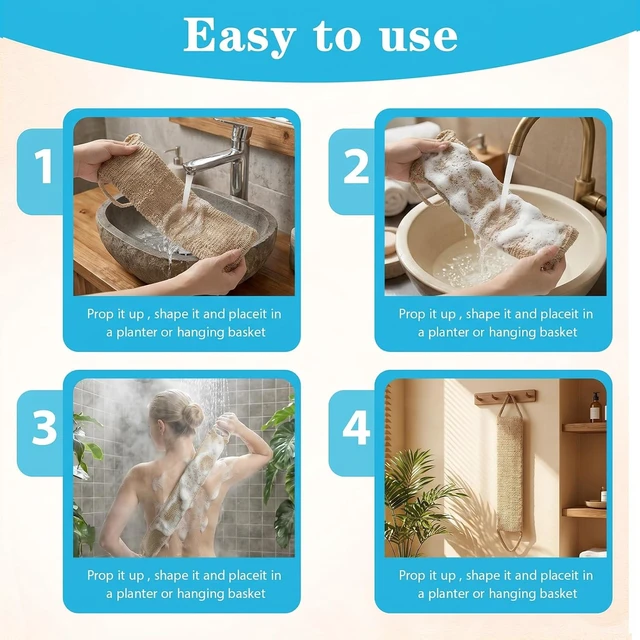 Easy to use

1

Prop it up , shape it and placeit in a planter or hanging basket

2

Prop it up , shape it and placeit in a planter or hanging basket

3

Prop it up , shape it and placeit in a planter or hanging basket

4

Prop it up , shape it and placeit in a planter or hanging basket