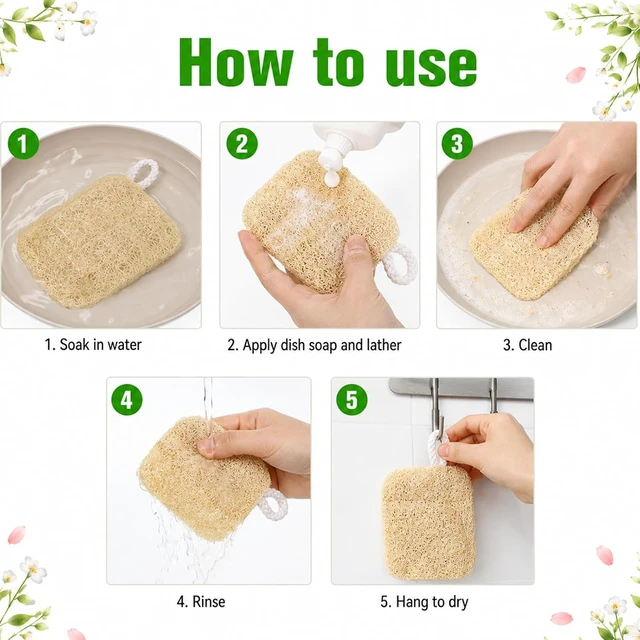 How to use

1

1. Soak in water

2

2. Apply dish soap and lather

3

3. Clean

4

4. Rinse

5

5. Hang to dry