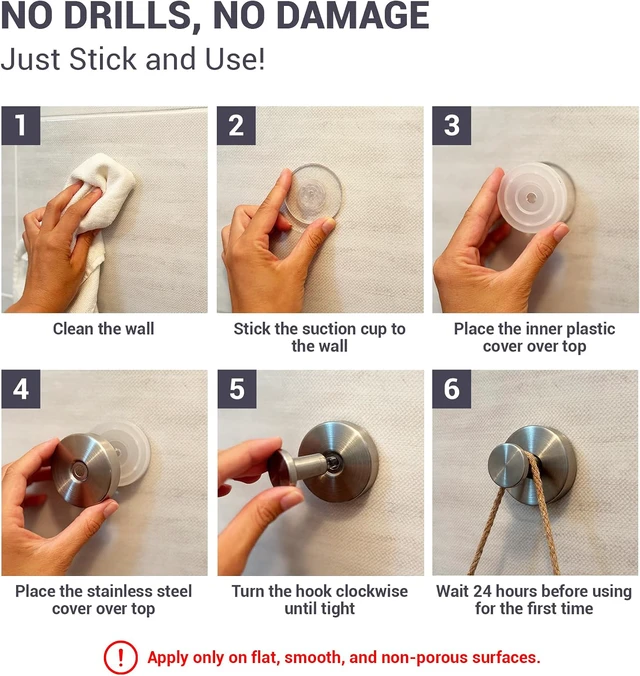 NO DRILLS, NO DAMAGE
Just Stick and Use!

1
Clean the wall

2
Stick the suction cup to the wall

3
Place the inner plastic cover over top

4
Place the stainless steel cover over top

5
Turn the hook clockwise until tight

6
Wait 24 hours before using for the first time

! Apply only on flat, smooth, and non-porous surfaces.