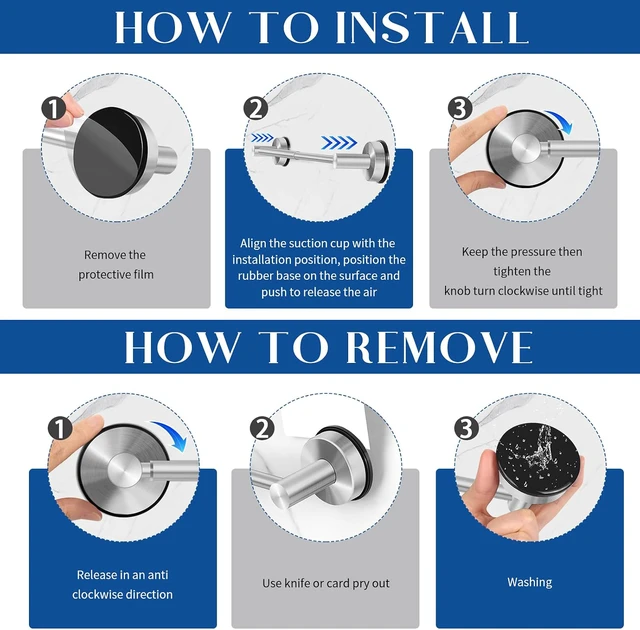 HOW TO INSTALL

1

Remove the protective film

2

Align the suction cup with the installation position, position the rubber base on the surface and push to release the air

3

Keep the pressure then tighten the knob turn clockwise until tight

HOW TO REMOVE

1

Release in an anti clockwise direction

2

Use knife or card pry out

3

Washing