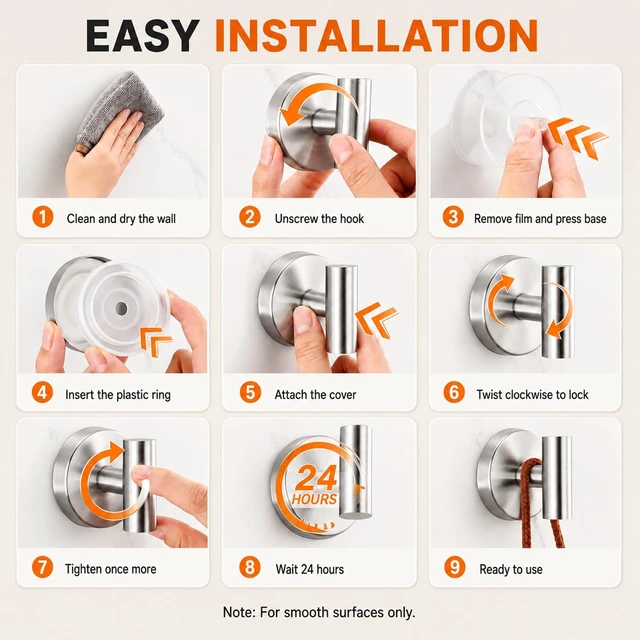 EASY INSTALLATION

1 Clean and dry the wall

2 Unscrew the hook

3 Remove film and press base

4 Insert the plastic ring

5 Attach the cover

6 Twist clockwise to lock

7 Tighten once more

24 HOURS

8 Wait 24 hours

9 Ready to use

Note: For smooth surfaces only.