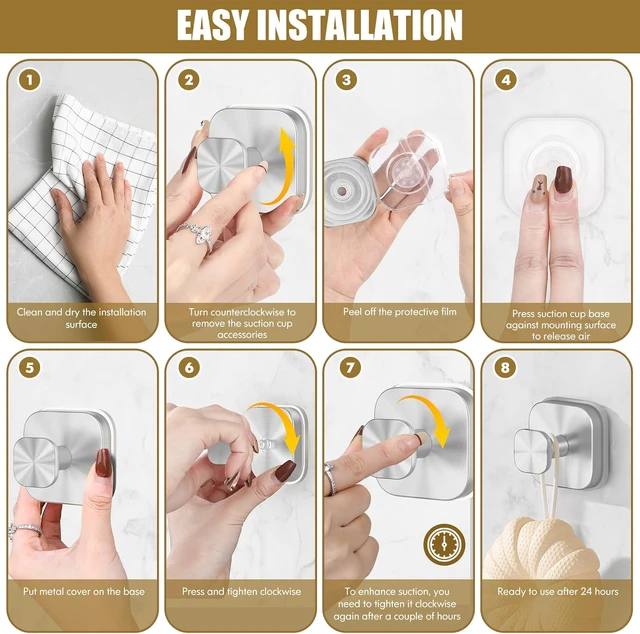 EASY INSTALLATION

1

Clean and dry the installation surface

2

Turn counterclockwise to remove the suction cup accessories

3

Peel off the protective film

4

Press suction cup base against mounting surface to release air

5

Put metal cover on the base

6

Press and tighten clockwise

7

To enhance suction, you need to tighten it clockwise again after a couple of hours

8

Ready to use after 24 hours