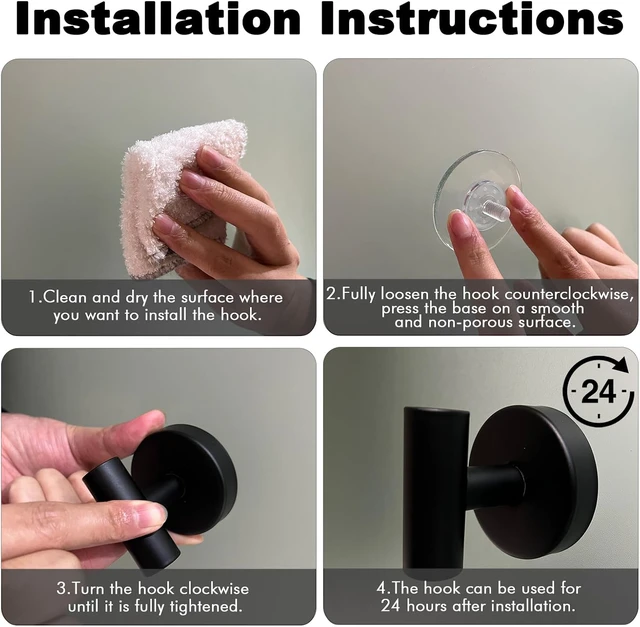 Installation Instructions

1.Clean and dry the surface where you want to install the hook.

2.Fully loosen the hook counterclockwise, press the base on a smooth and non-porous surface.

3.Turn the hook clockwise until it is fully tightened.

24

4.The hook can be used for 24 hours after installation.