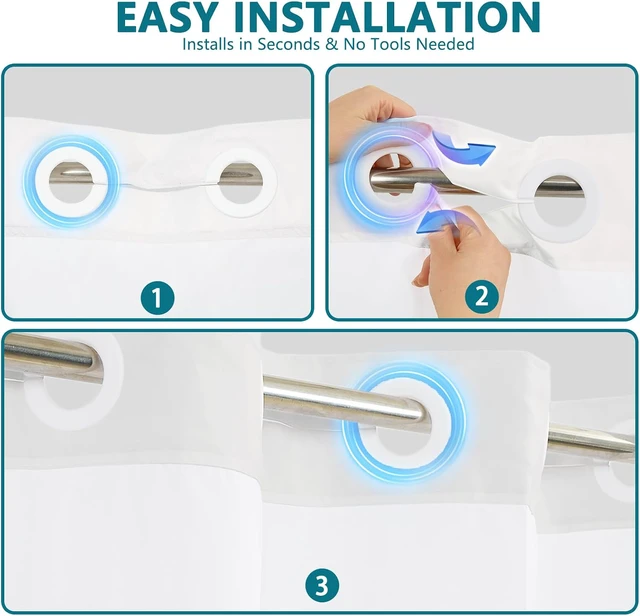 EASY INSTALLATION
Installs in Seconds & No Tools Needed

1

2

3