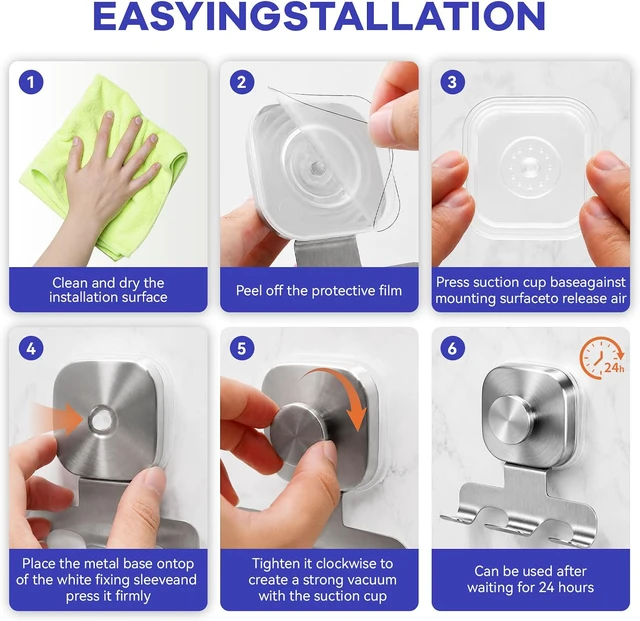 EASYINGSTALLATION

1

Clean and dry the installation surface

2

Peel off the protective film

3

Press suction cup baseagainst mounting surfaceto release air

4

Place the metal base ontop of the white fixing sleeveand press it firmly

5

Tighten it clockwise to create a strong vacuum with the suction cup

6

24h

Can be used after waiting for 24 hours