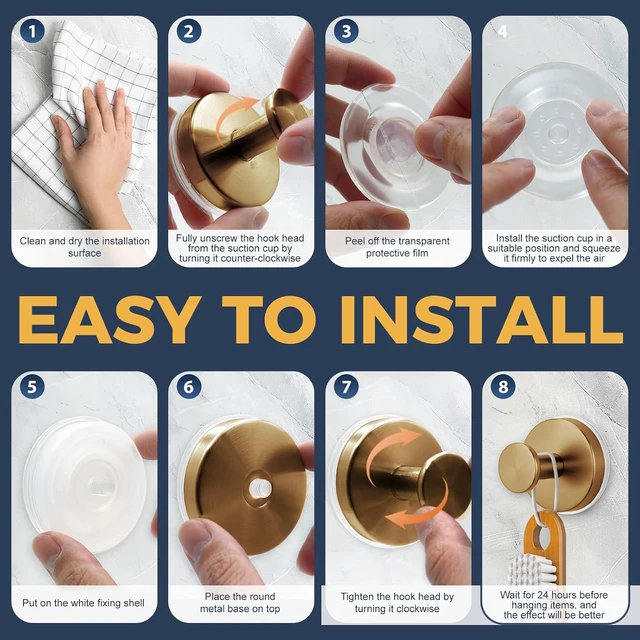 1
Clean and dry the installation surface

2
Fully unscrew the hook head from the suction cup by turning it counter-clockwise

3
Peel off the transparent protective film

4
Install the suction cup in a suitable position and squeeze it firmly to expel the air

EASY TO INSTALL

5
Put on the white fixing shell

6
Place the round metal base on top

7
Tighten the hook head by turning it clockwise

8
Wait for 24 hours before hanging items, and the effect will be better