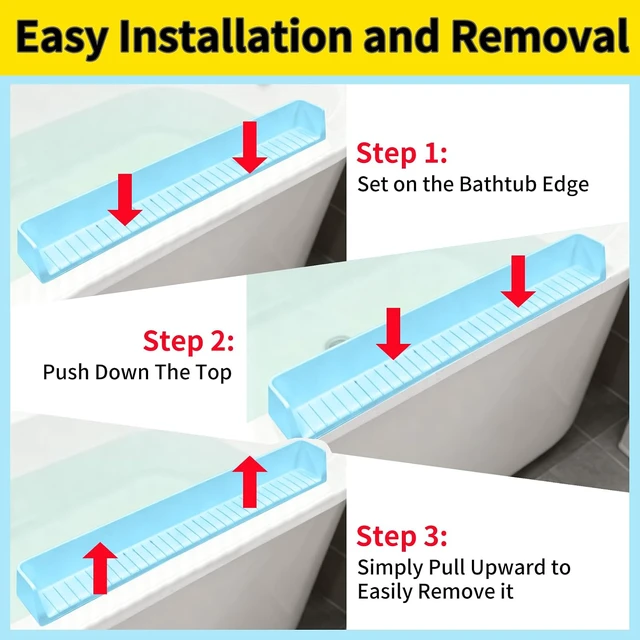 Easy Installation and Removal

Step 1:
Set on the Bathtub Edge

Step 2:
Push Down The Top

Step 3:
Simply Pull Upward to Easily Remove it