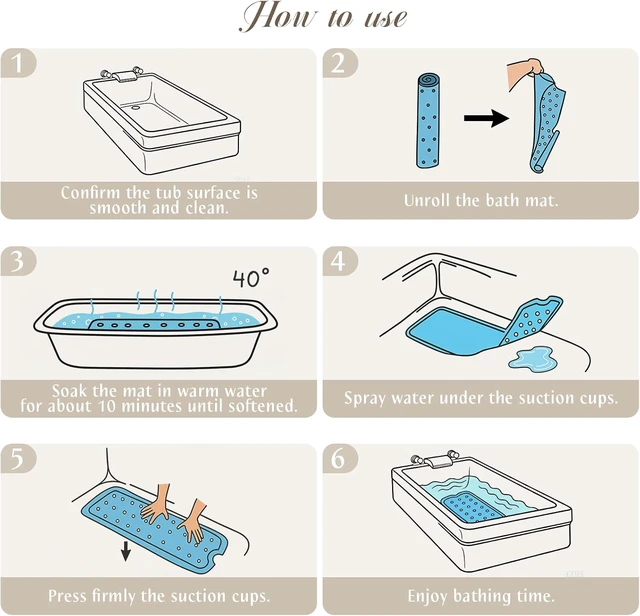 How to use

1
Confirm the tub surface is smooth and clean.

2
Unroll the bath mat.

3
40°
Soak the mat in warm water for about 10 minutes until softened.

4
Spray water under the suction cups.

5
Press firmly the suction cups.

6
Enjoy bathing time.