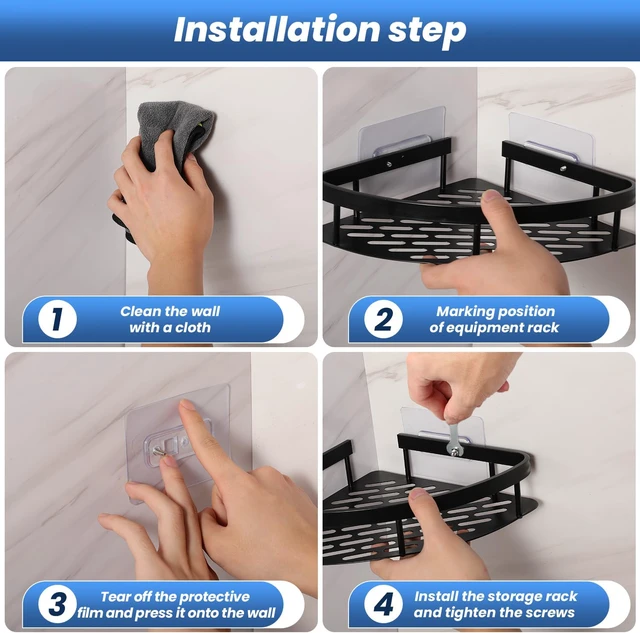 Installation step

1 Clean the wall with a cloth

2 Marking position of equipment rack

3 Tear off the protective film and press it onto the wall

4 Install the storage rack and tighten the screws