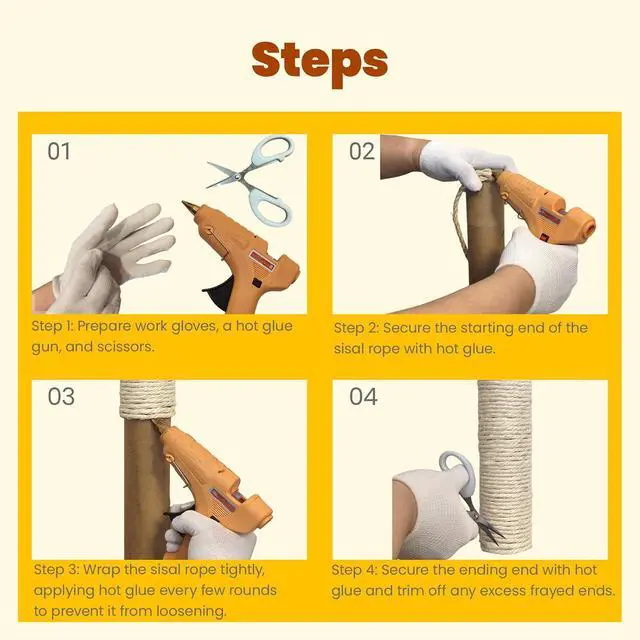 Steps

01

Step 1: Prepare work gloves, a hot glue gun, and scissors.

02

Step 2: Secure the starting end of the sisal rope with hot glue.

03

Step 3: Wrap the sisal rope tightly, applying hot glue every few rounds to prevent it from loosening.

04

Step 4: Secure the ending end with hot glue and trim off any excess frayed ends.