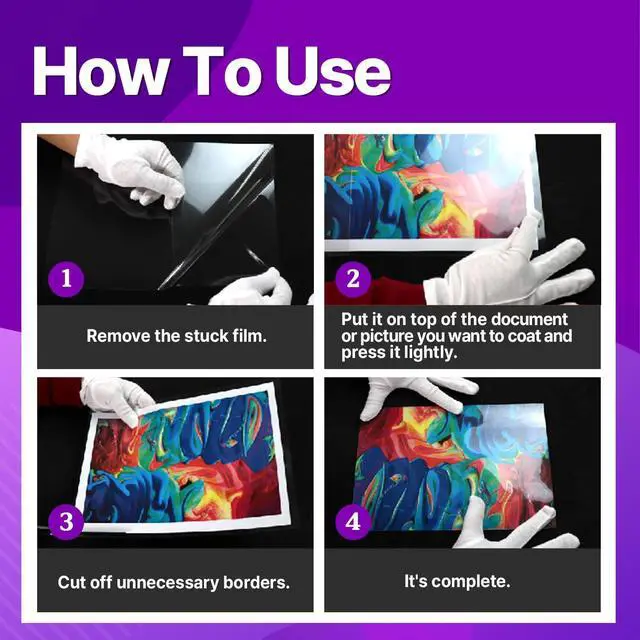 How To Use

1

Remove the stuck film.

2

Put it on top of the document or picture you want to coat and press it lightly.

3

Cut off unnecessary borders.

4

It's complete.