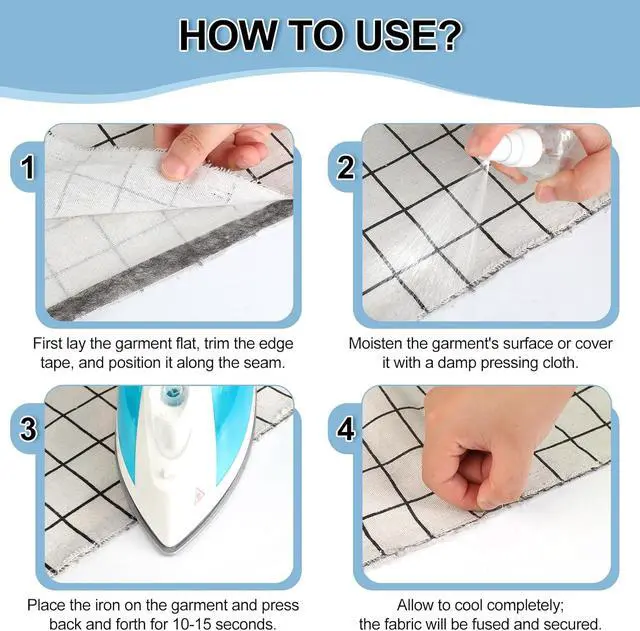 HOW TO USE?

1

First lay the garment flat, trim the edge tape, and position it along the seam.

2

Moisten the garment's surface or cover it with a damp pressing cloth.

3

Place the iron on the garment and press back and forth for 10-15 seconds.

4

Allow to cool completely; the fabric will be fused and secured.