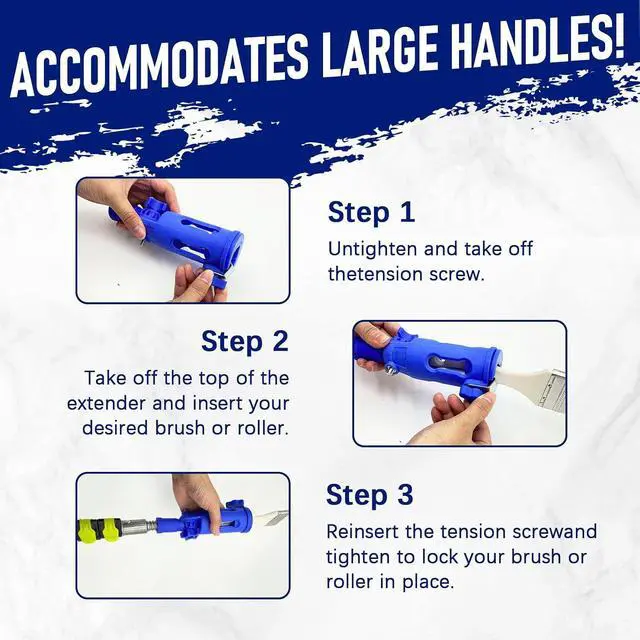 ACCOMMODATES LARGE HANDLES!

Step 1
Untighten and take off thetension screw.

Step 2
Take off the top of the extender and insert your desired brush or roller.

Step 3
Reinsert the tension screwand tighten to lock your brush or roller in place.