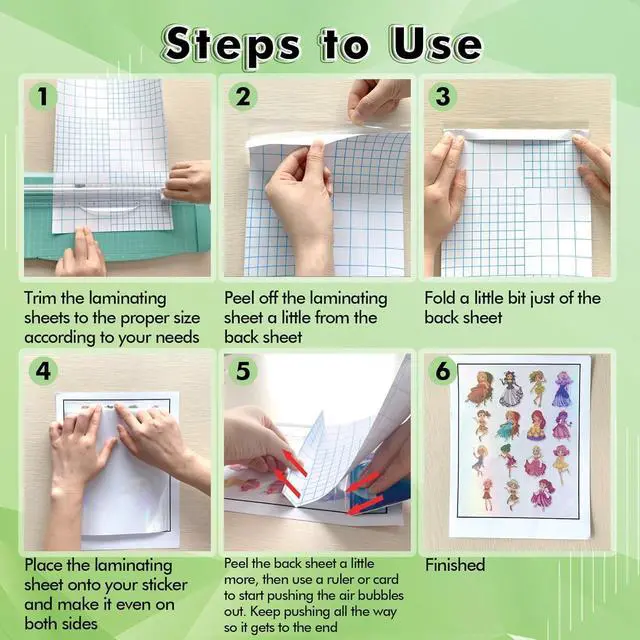 Steps to Use

1

Trim the laminating sheets to the proper size according to your needs

2

Peel off the laminating sheet a little from the back sheet

3

Fold a little bit just of the back sheet

4

Place the laminating sheet onto your sticker and make it even on both sides

5

Peel the back sheet a little more, then use a ruler or card to start pushing the air bubbles out. Keep pushing all the way so it gets to the end

6

Finished