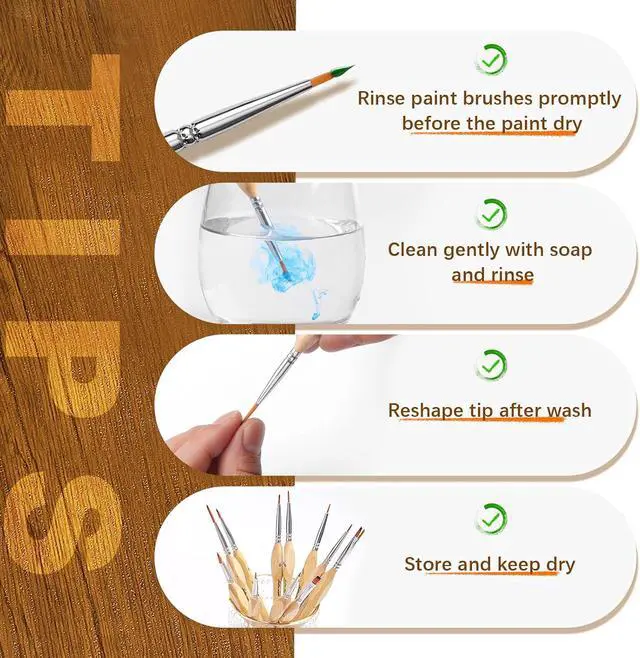 TIPS

Rinse paint brushes promptly before the paint dry

Clean gently with soap and rinse

Reshape tip after wash

Store and keep dry