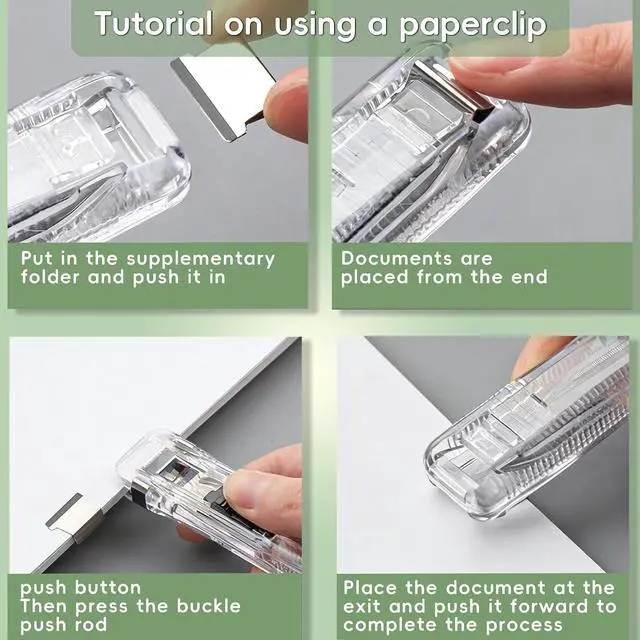 Tutorial on using a paperclip

Put in the supplementary folder and push it in

Documents are placed from the end

push button
Then press the buckle push rod

Place the document at the exit and push it forward to complete the process