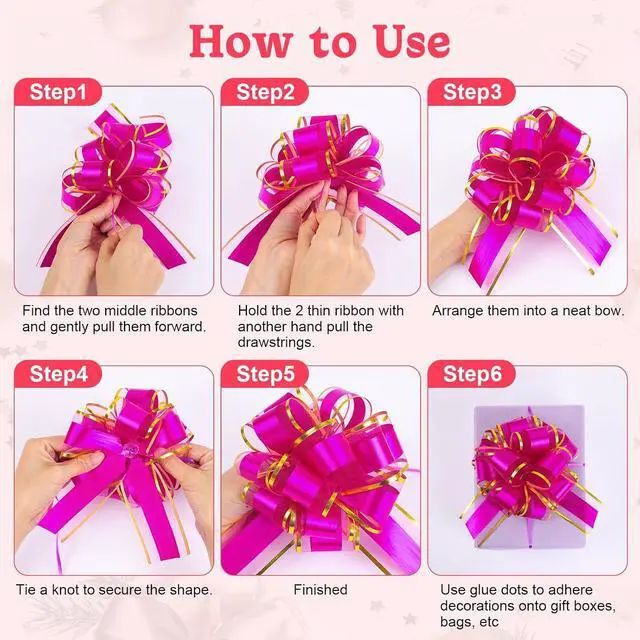 How to Use

Step1

Find the two middle ribbons and gently pull them forward.

Step2

Hold the 2 thin ribbon with another hand pull the drawstrings.

Step3

Arrange them into a neat bow.

Step4

Tie a knot to secure the shape.

Step5

Finished

Step6

Use glue dots to adhere decorations onto gift boxes, bags, etc