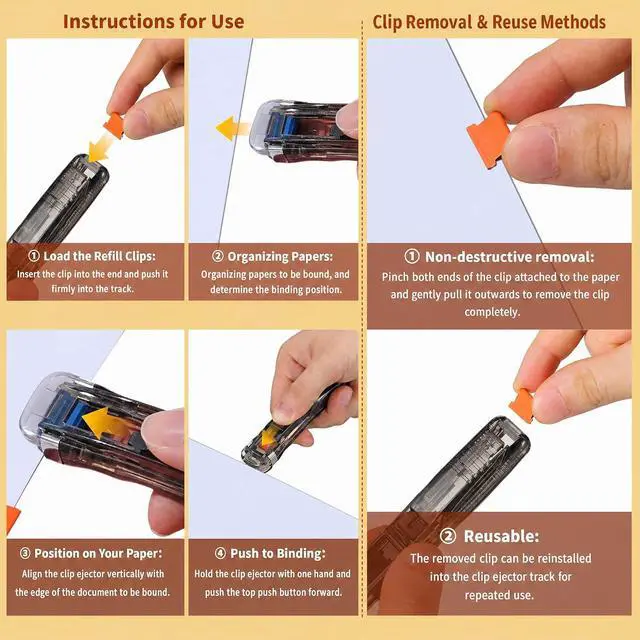 Instructions for Use

① Load the Refill Clips:
Insert the clip into the end and push it firmly into the track.

② Organizing Papers:
Organizing papers to be bound, and determine the binding position.

③ Position on Your Paper:
Align the clip ejector vertically with the edge of the document to be bound.

④ Push to Binding:
Hold the clip ejector with one hand and push the top push button forward.

Clip Removal & Reuse Methods

① Non-destructive removal:
Pinch both ends of the clip attached to the paper and gently pull it outwards to remove the clip completely.

② Reusable:
The removed clip can be reinstalled into the clip ejector track for repeated use.