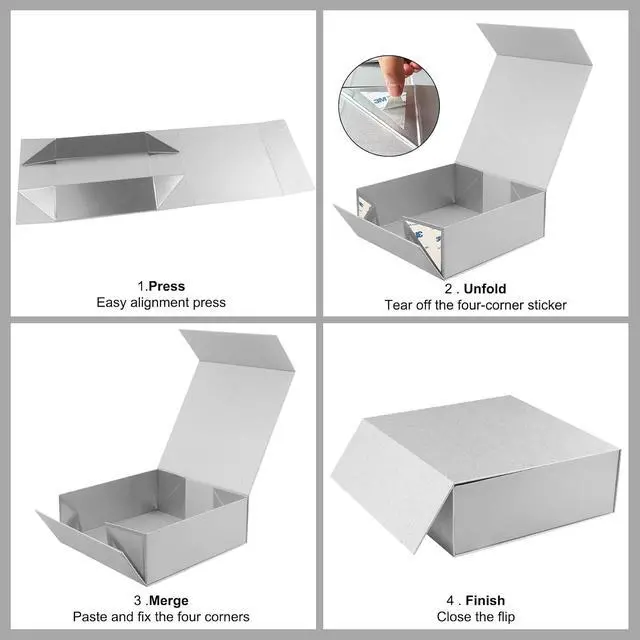 1.Press
Easy alignment press

2 . Unfold
Tear off the four-corner sticker

3 .Merge
Paste and fix the four corners

4 . Finish
Close the flip