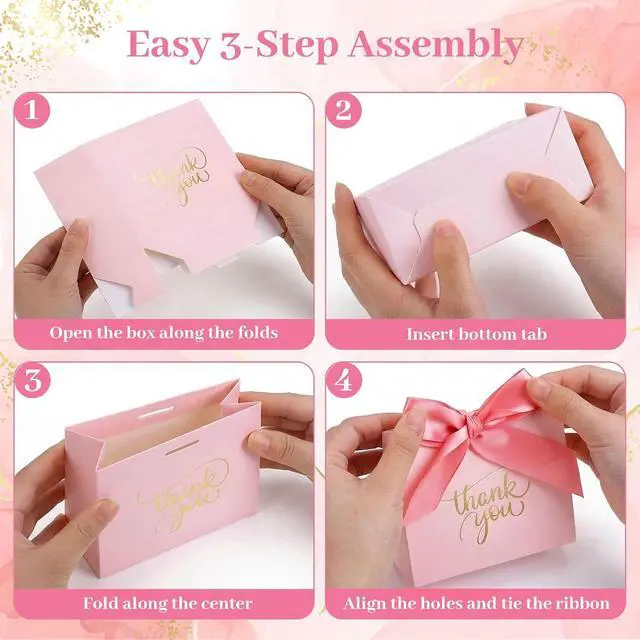 Easy 3-Step Assembly

1

thank you

Open the box along the folds

2

Insert bottom tab

3

thank you

Fold along the center

4

thank you

Align the holes and tie the ribbon