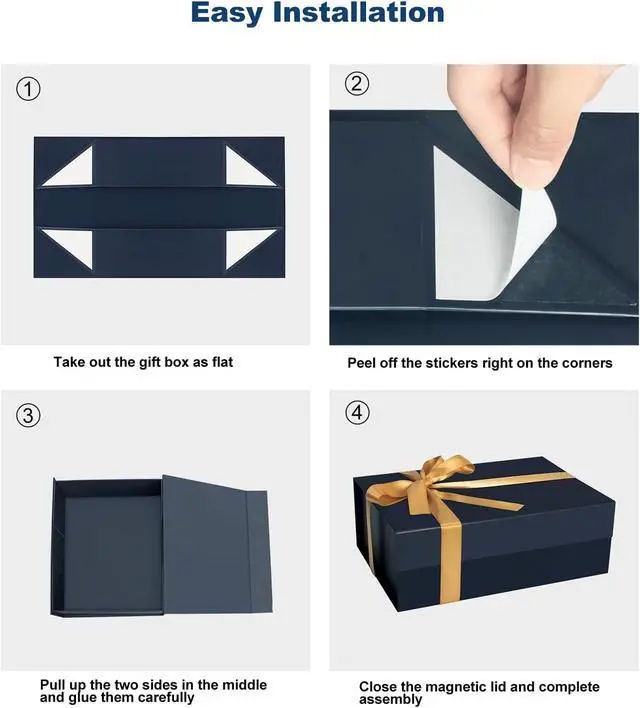 Easy Installation

①

Take out the gift box as flat

②

Peel off the stickers right on the corners

③

Pull up the two sides in the middle and glue them carefully

④

Close the magnetic lid and complete assembly