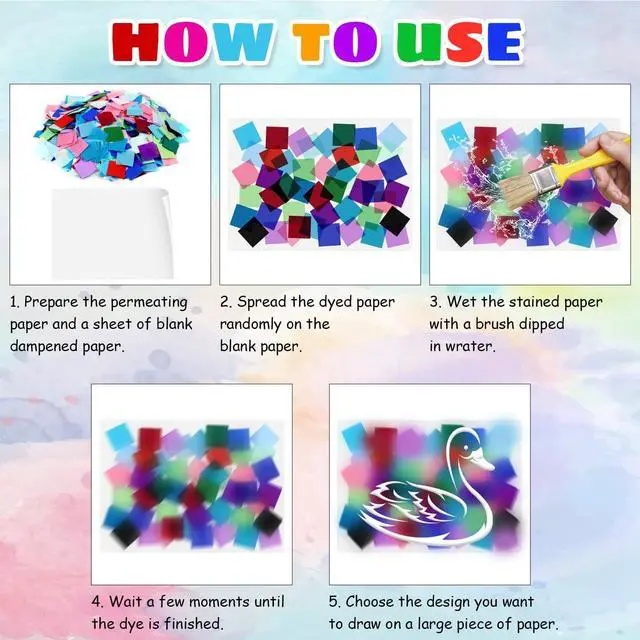 HOW TO USE

1. Prepare the permeating paper and a sheet of blank dampened paper.

2. Spread the dyed paper randomly on the blank paper.

3. Wet the stained paper with a brush dipped in wrater.

4. Wait a few moments until the dye is finished.

5. Choose the design you want to draw on a large piece of paper.