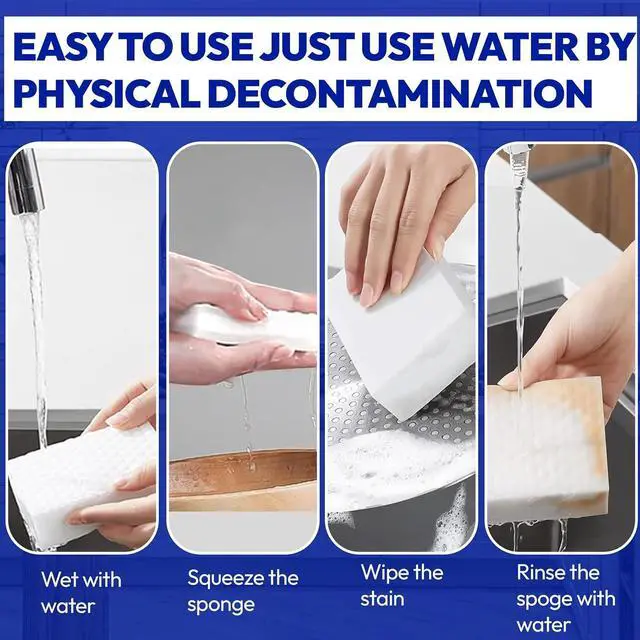 EASY TO USE JUST USE WATER BY PHYSICAL DECONTAMINATION

Wet with water

Squeeze the sponge

Wipe the stain

Rinse the spoge with water