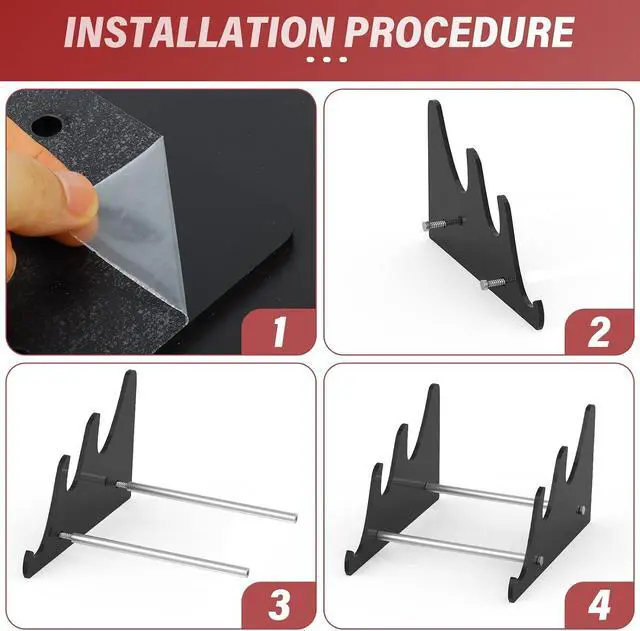 INSTALLATION PROCEDURE

1

2

3

4