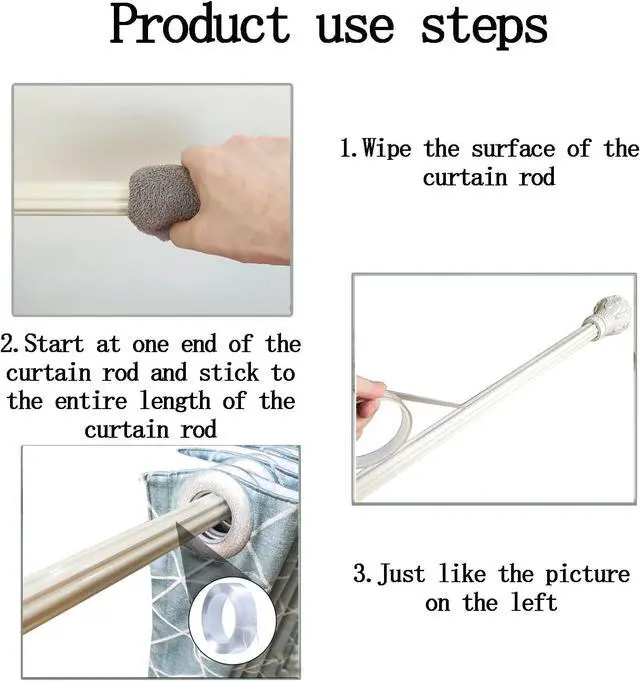 Product use steps

1. Wipe the surface of the curtain rod

2. Start at one end of the curtain rod and stick to the entire length of the curtain rod

3. Just like the picture on the left