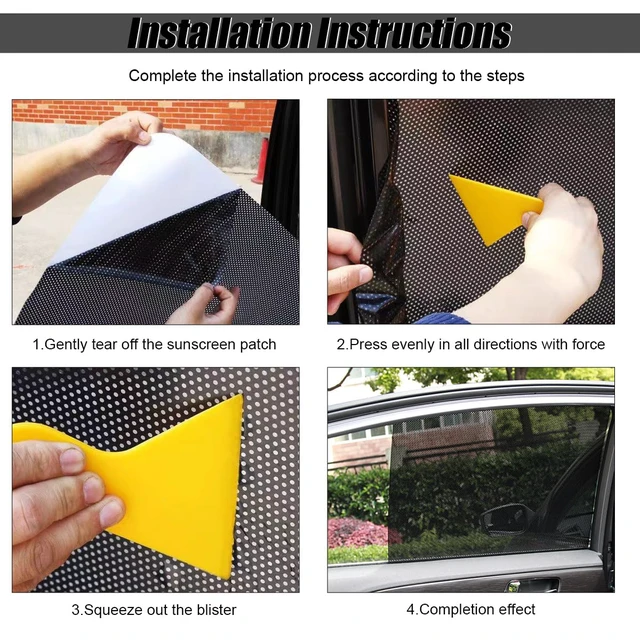 Installation Instructions

Complete the installation process according to the steps

1.Gently tear off the sunscreen patch

2.Press evenly in all directions with force

3.Squeeze out the blister

4.Completion effect